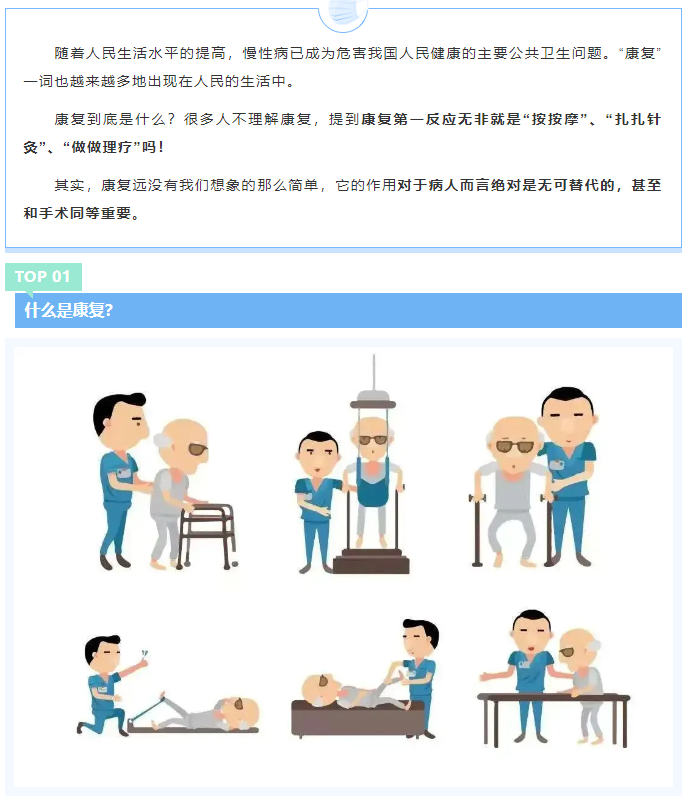 随着人民生活水平的提高，慢性病已成为危害我国人民健康的主要公共卫生问题。“康复”一词也越来越多地出现在人民的生活中。

康复到底是什么？很多人不理解康复，提到康复第一反应无非就是“按按摩”、“扎扎针灸”、“做做理疗”吗！

其实，康复远没有我们想象的那么简单，它的作用对于病人而言绝对是无可替代的，甚至和手术同等重要。

TOP 01

什么是康复?